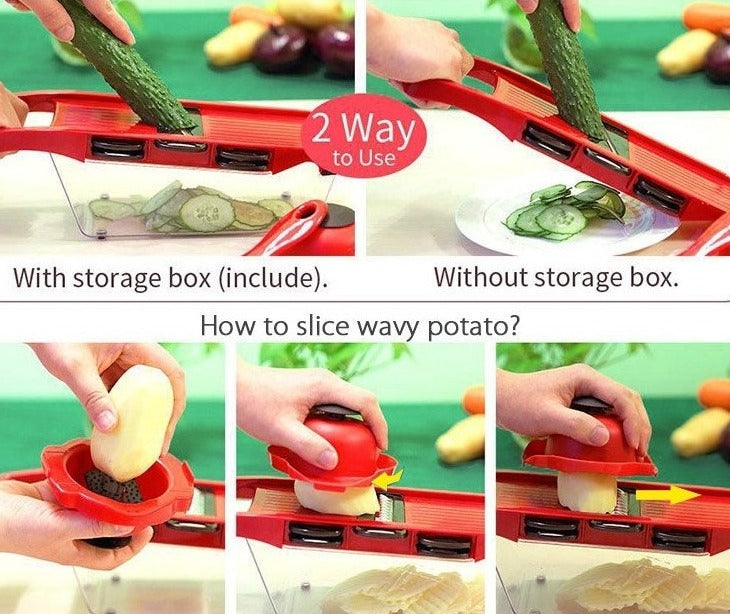 2 Way
to Use

With storage box (include).

Without storage box.

How to slice wavy potato?