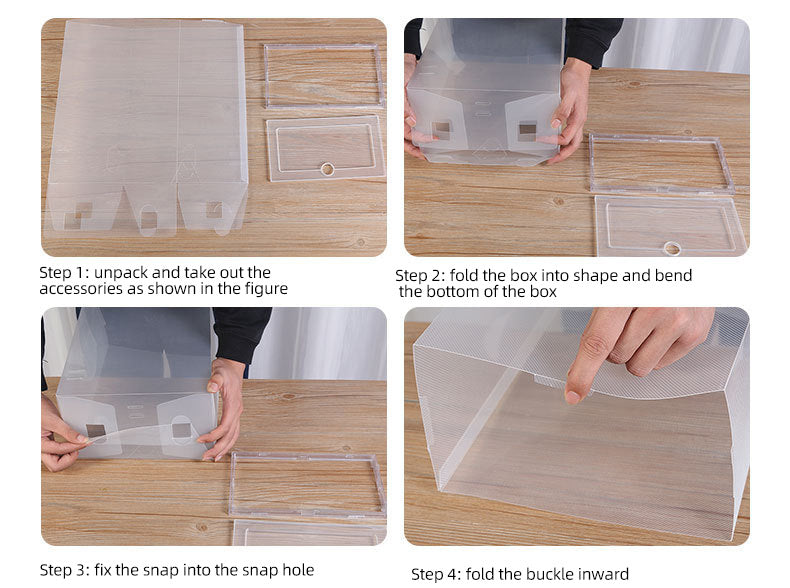 Step 1: unpack and take out the accessories as shown in the figure

Step 2: fold the box into shape and bend the bottom of the box

Step 3: fix the snap into the snap hole

Step 4: fold the buckle inward